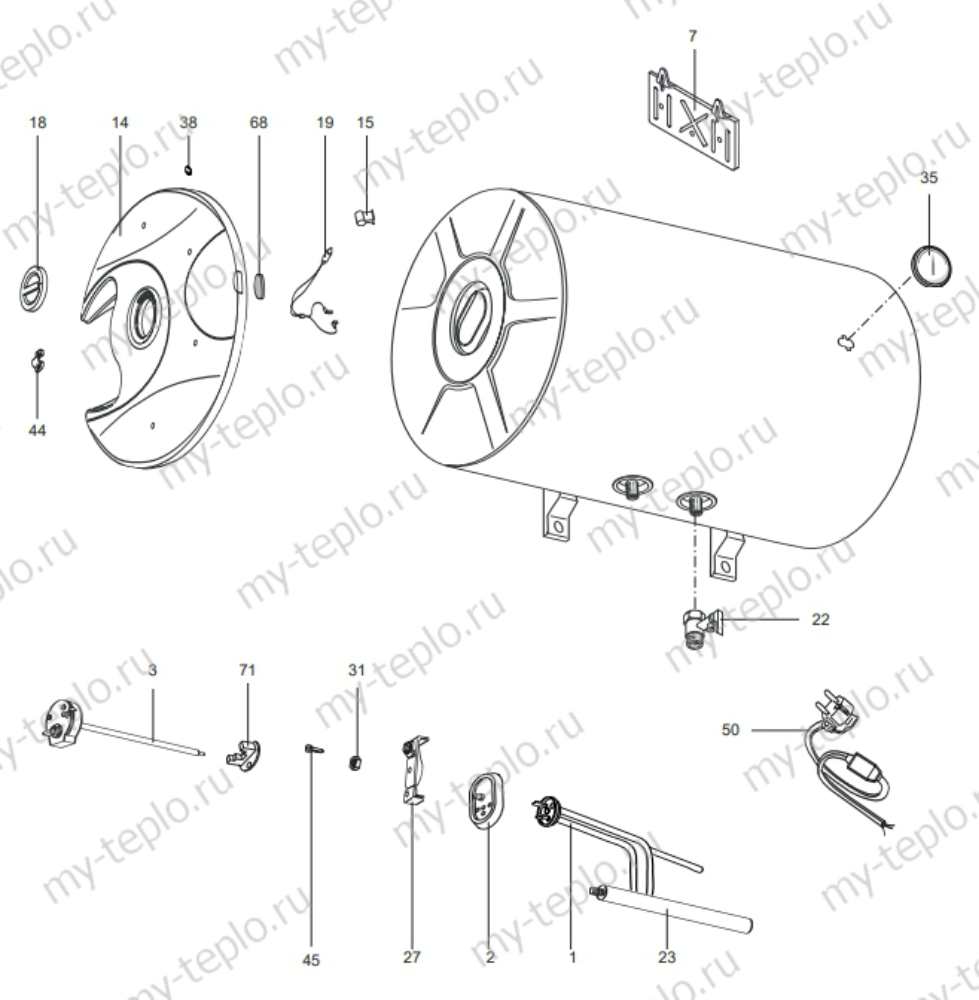 my-teplo.ru

7
18 14 38 68 19 15
35
44
22
3 71 31
50
45 27 2 1 23